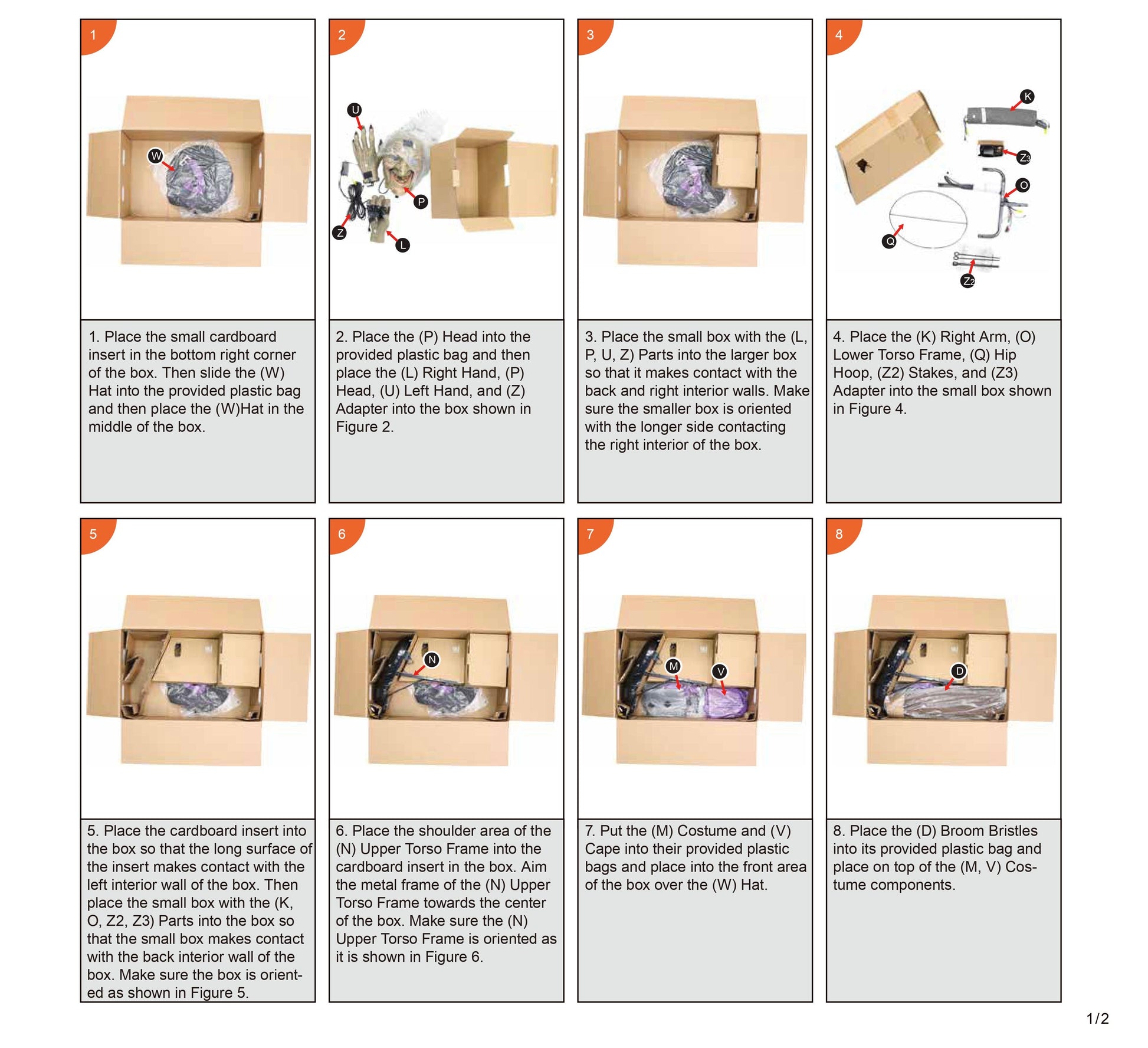 1

W

1. Place the small cardboard insert in the bottom right corner of the box. Then slide the (W) Hat into the provided plastic bag and then place the (W)Hat in the middle of the box.

2

U

P

Z

L

2. Place the (P) Head into the provided plastic bag and then place the (L) Right Hand, (P) Head, (U) Left Hand, and (Z) Adapter into the box shown in Figure 2.

3

3. Place the small box with the (L, P, U, Z) Parts into the larger box so that it makes contact with the back and right interior walls. Make sure the smaller box is oriented with the longer side contacting the right interior of the box.

4

K

Z3

O

Q

Z2

4. Place the (K) Right Arm, (O) Lower Torso Frame, (Q) Hip Hoop, (Z2) Stakes, and (Z3) Adapter into the small box shown in Figure 4.

5

5. Place the cardboard insert into the box so that the long surface of the insert makes contact with the left interior wall of the box. Then place the small box with the (K, O, Z2, Z3) Parts into the box so that the small box makes contact with the back interior wall of the box. Make sure the box is oriented as shown in Figure 5.

6

N

6. Place the shoulder area of the (N) Upper Torso Frame into the cardboard insert in the box. Aim the metal frame of the (N) Upper Torso Frame towards the center of the box. Make sure the (N) Upper Torso Frame is oriented as it is shown in Figure 6.

7

M

V

7. Put the (M) Costume and (V) Cape into their provided plastic bags and place into the front area of the box over the (W) Hat.

8

D

8. Place the (D) Broom Bristles into its provided plastic bag and place on top of the (M, V) Costume components.

1/2